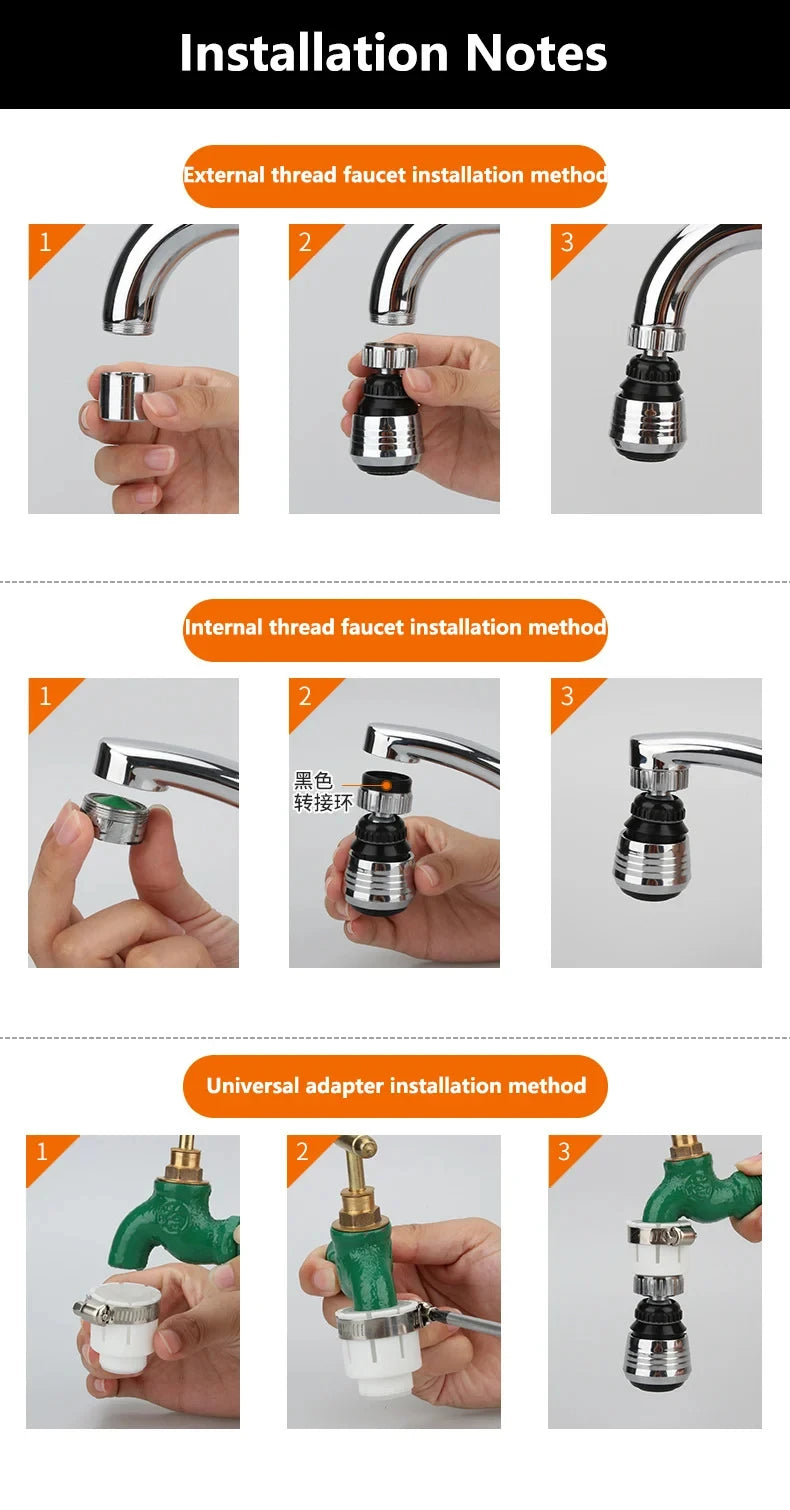 Installation Notes

External thread faucet installation method

1

2

3

Internal thread faucet installation method

1

2

黑色
转接环

3

Universal adapter installation method

1

2

3